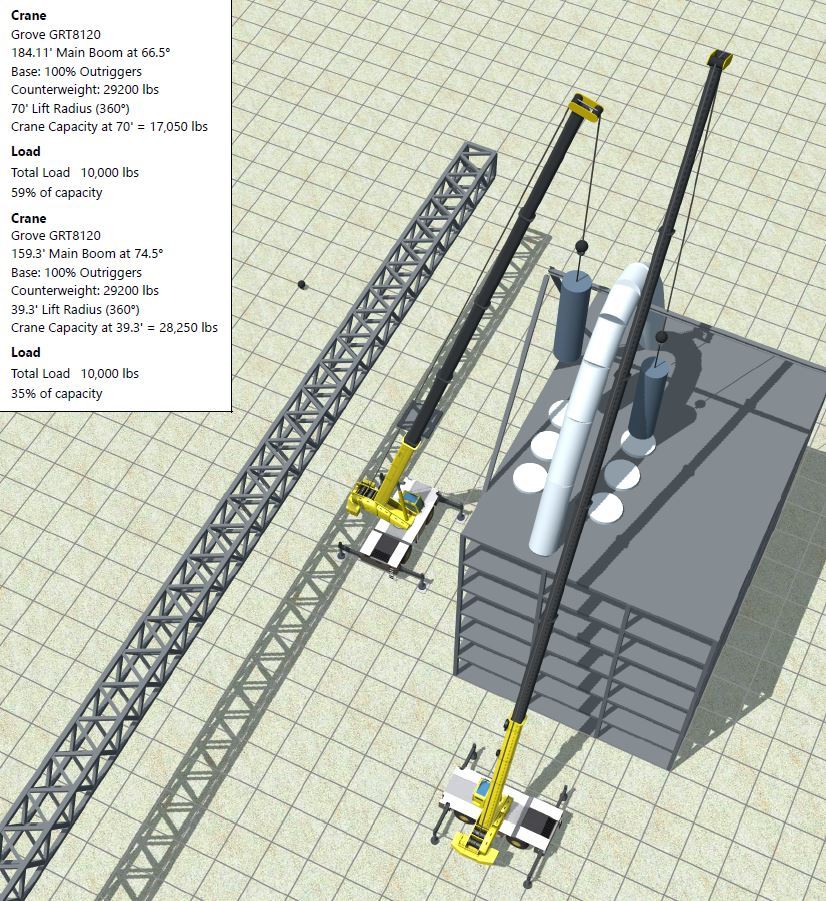 Crane
Grove GRT8120
184.11' Main Boom at 66.5°
Base: 100% Outriggers
Counterweight: 29200 lbs
70' Lift Radius (360°)
Crane Capacity at 70' = 17,050 lbs

Load
Total Load 10,000 lbs
59% of capacity

Crane
Grove GRT8120
159.3' Main Boom at 74.5°
Base: 100% Outriggers
Counterweight: 29200 lbs
39.3' Lift Radius (360°)
Crane Capacity at 39.3' = 28,250 lbs

Load
Total Load 10,000 lbs
35% of capacity